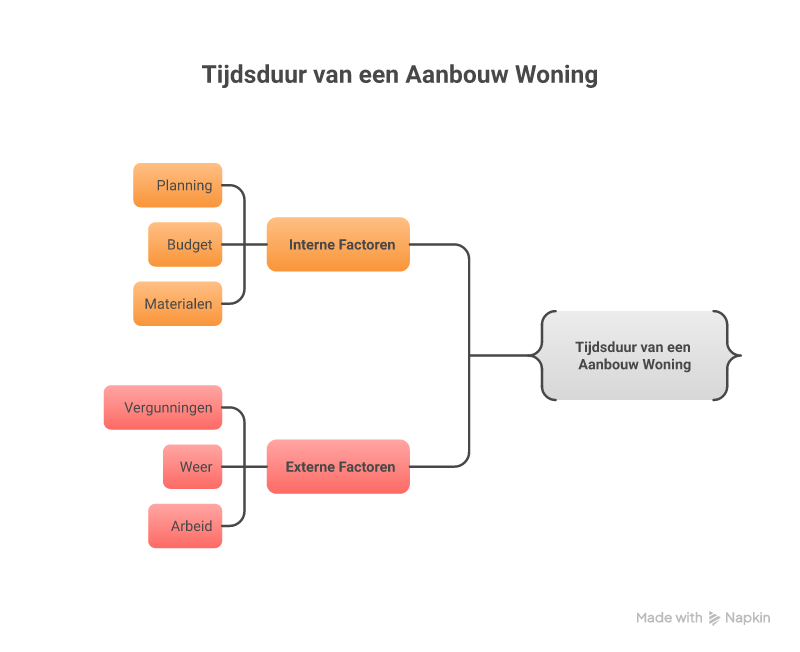 Tijdsduur van een Aanbouw Woning

Planning

Budget

Materialen

Interne Factoren

Vergunningen

Weer

Arbeid

Externe Factoren

Tijdsduur van een Aanbouw Woning

Made with Napkin